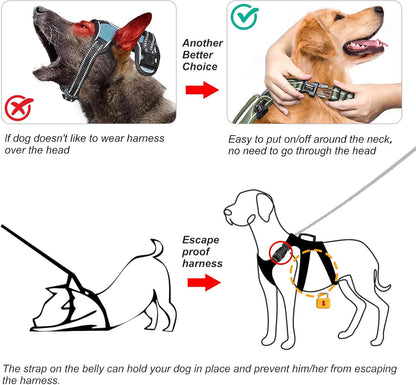 Another Better Choice

If dog doesn't like to wear harness over the head

Easy to put on/off around the neck, no need to go through the head

Escape proof harness

The strap on the belly can hold your dog in place and prevent him/her from escaping the harness.