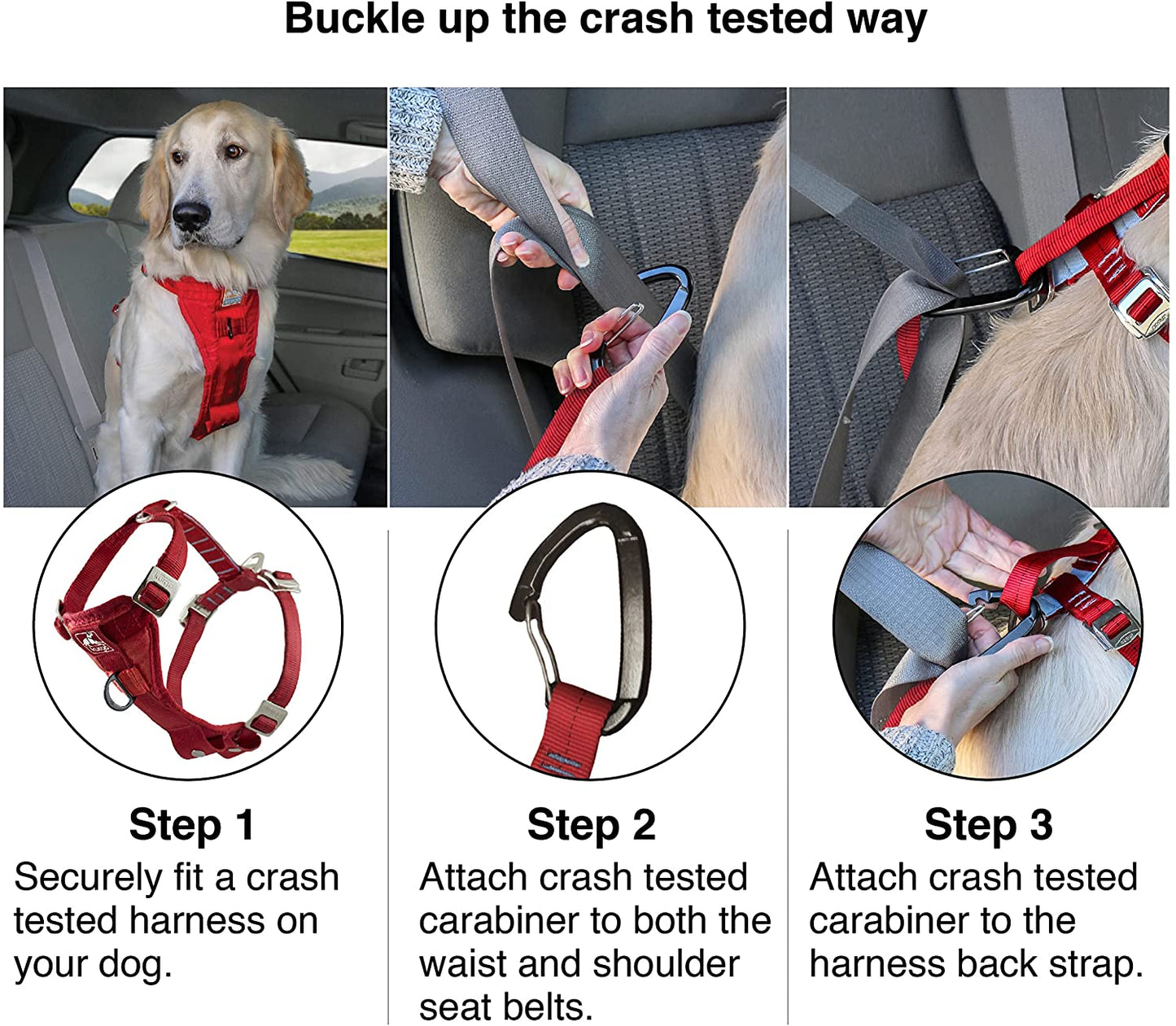 Buckle up the crash tested way

Step 1
Securely fit a crash tested harness on your dog.

Step 2
Attach crash tested carabiner to both the waist and shoulder seat belts.

Step 3
Attach crash tested carabiner to the harness back strap.